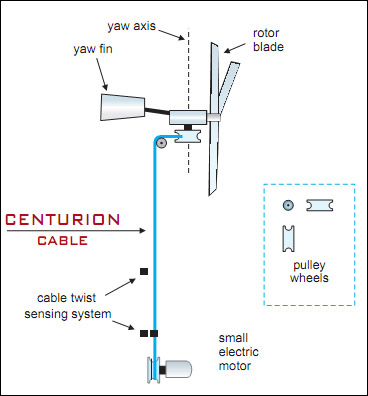 yaw axis

rotor blade

yaw fin

CENTURION
CABLE

pulley wheels

cable twist sensing system

small electric motor